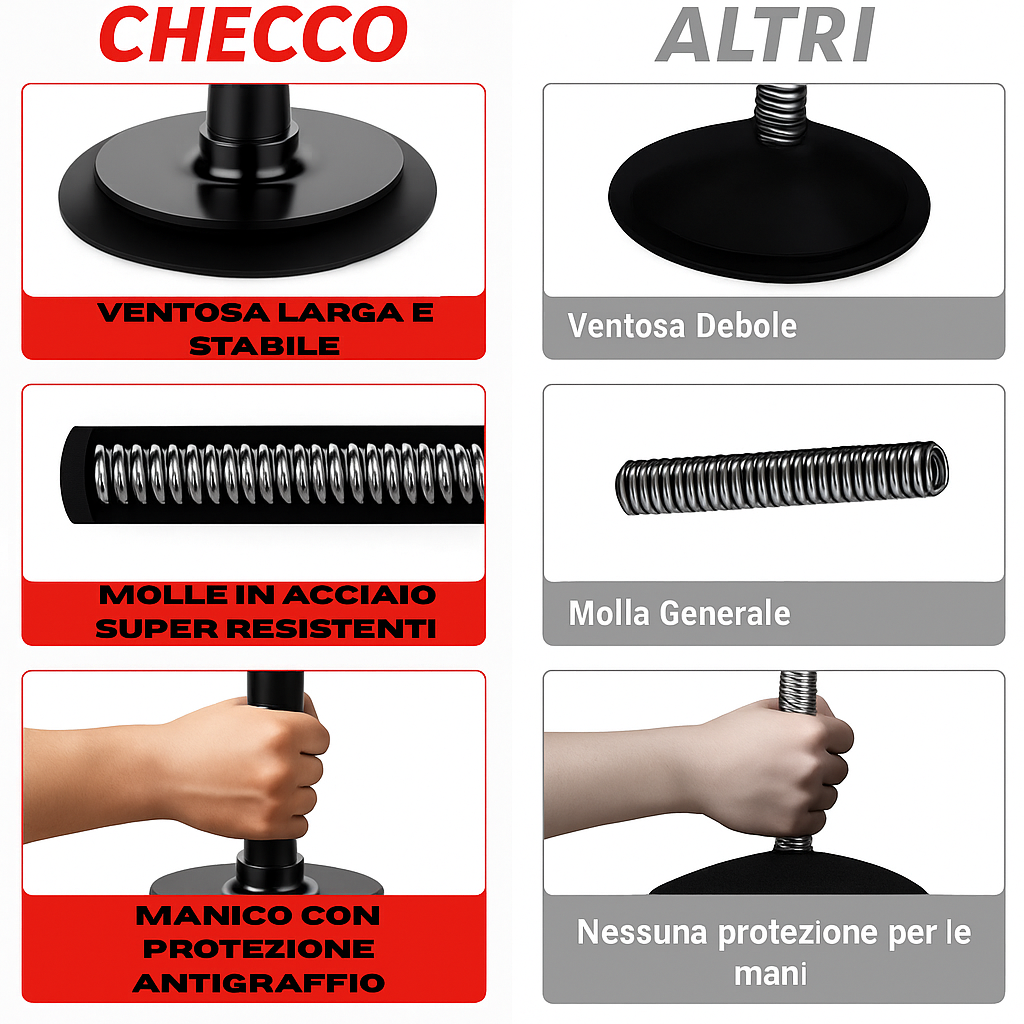 CHECCO

VENTOSA LARGA E STABILE

MOLLE IN ACCIAIO SUPER RESISTENTI

MANICO CON PROTEZIONE ANTIGRAFFIO

ALTRI

Ventosa Debole

Molla Generale

Nessuna protezione per le mani